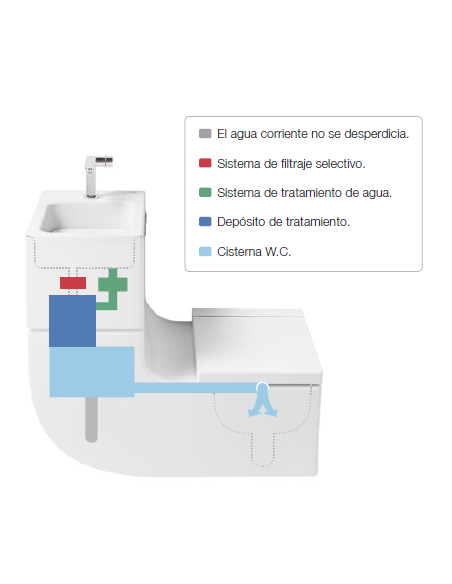 El agua corriente no se desperdicia.

Sistema de filtraje selectivo.

Sistema de tratamiento de agua.

Depósito de tratamiento.

Cisterna W.C.