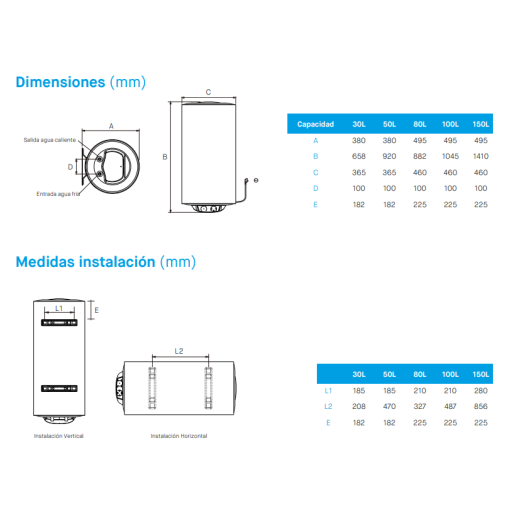 Dimensiones (mm)

A

Salida agua caliente

D

Entrada agua fría

C

B

| Capacidad | 30L | 50L | 80L | 100L | 150L |
|---|---|---|---|---|---|
| A | 380 | 380 | 495 | 495 | 495 |
| B | 658 | 920 | 882 | 1045 | 1410 |
| C | 365 | 365 | 460 | 460 | 460 |
| D | 100 | 100 | 100 | 100 | 100 |
| E | 182 | 182 | 225 | 225 | 225 |

Medidas instalación (mm)

L1

E

L2

Instalación Vertical

Instalación Horizontal

| | 30L | 50L | 80L | 100L | 150L |
|---|---|---|---|---|---|
| L1 | 185 | 185 | 210 | 210 | 280 |
| L2 | 208 | 470 | 327 | 487 | 856 |
| E | 182 | 182 | 225 | 225 | 225 |