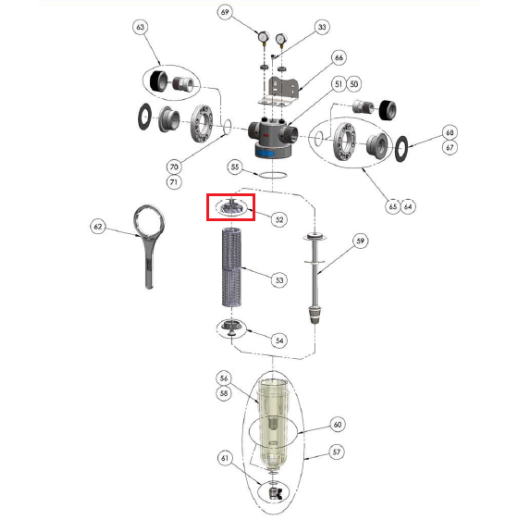 69
33
63
66
51
50
68
67
70
71
55
65
64
52
62
59
53
54
56
58
60
57
61