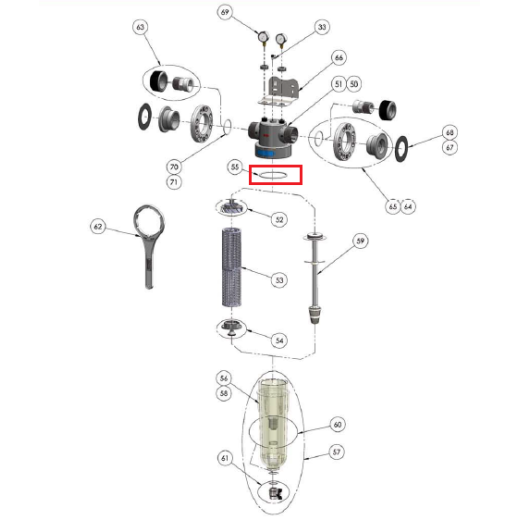 69
33
63
66
51
50
68
67
70
71
55
65
64
52
62
59
53
54
56
58
60
57
61