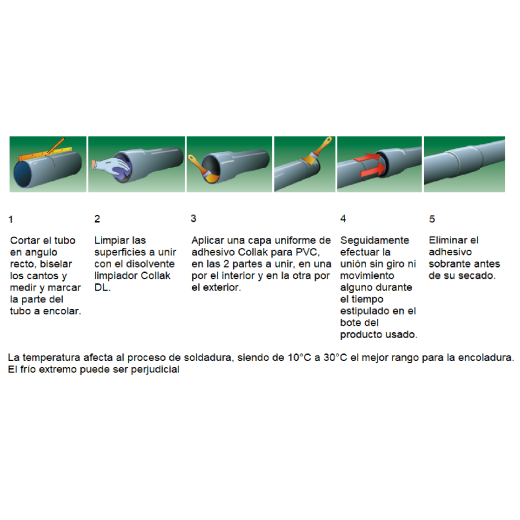 1

Cortar el tubo en angulo recto, biselar los cantos y medir y marcar la parte del tubo a encolar.

2

Limpiar las superficies a unir con el disolvente limpiador Collak DL.

3

Aplicar una capa uniforme de adhesivo Collak para PVC, en las 2 partes a unir, en una por el interior y en la otra por el exterior.

4

Seguidamente efectuar la unión sin giro ni movimiento alguno durante el tiempo estipulado en el bote del producto usado.

5

Eliminar el adhesivo sobrante antes de su secado.

La temperatura afecta al proceso de soldadura, siendo de 10°C a 30°C el mejor rango para la encoladura. El frío extremo puede ser perjudicial