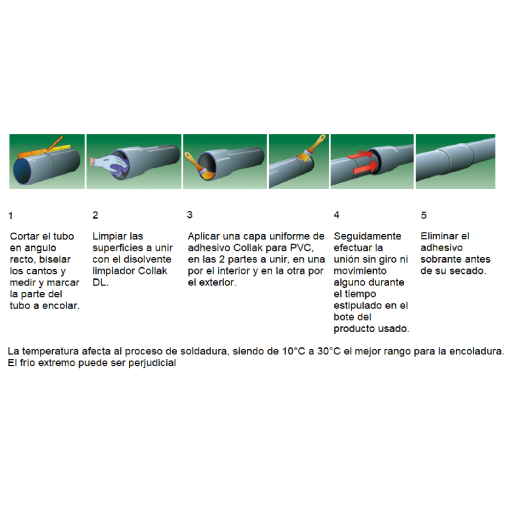 1

Cortar el tubo en angulo recto, biselar los cantos y medir y marcar la parte del tubo a encolar.

2

Limpiar las superficies a unir con el disolvente limpiador Collak DL.

3

Aplicar una capa uniforme de adhesivo Collak para PVC, en las 2 partes a unir, en una por el interior y en la otra por el exterior.

4

Seguidamente efectuar la unión sin giro ni movimiento alguno durante el tiempo estipulado en el bote del producto usado.

5

Eliminar el adhesivo sobrante antes de su secado.

La temperatura afecta al proceso de soldadura, siendo de 10°C a 30°C el mejor rango para la encoladura. El frio extremo puede ser perjudicial