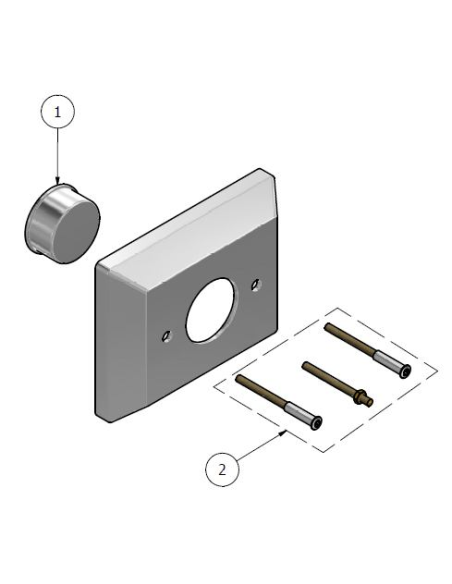 1

2