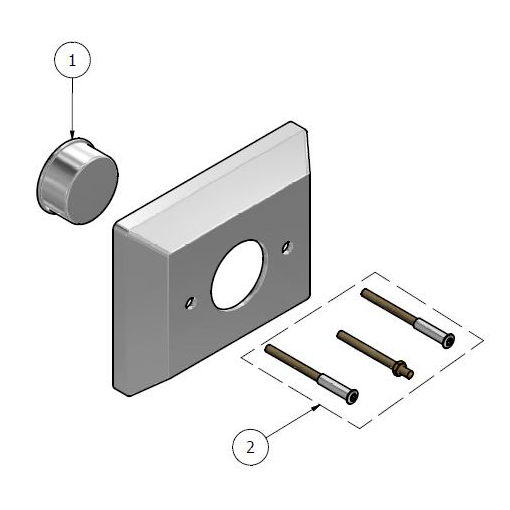 1

2