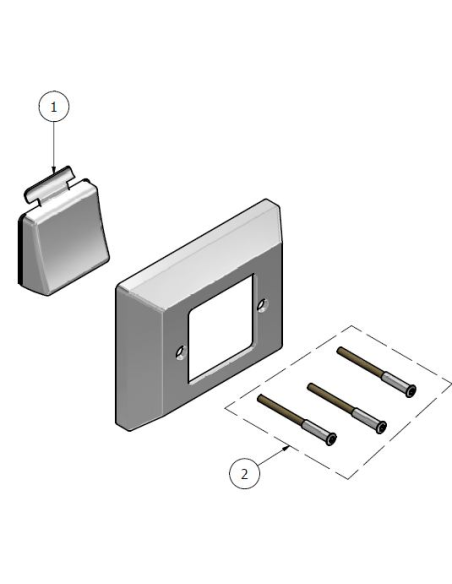 1

2