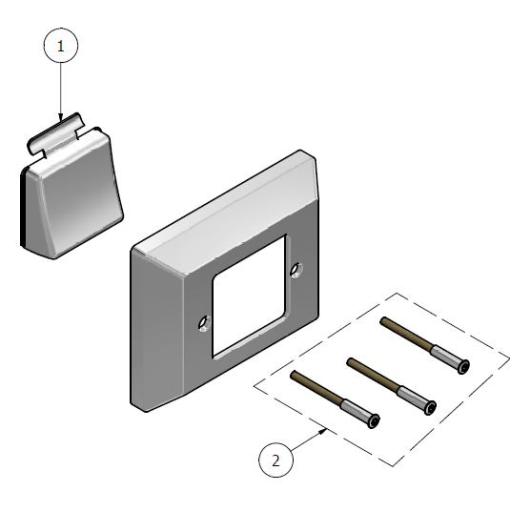 1

2