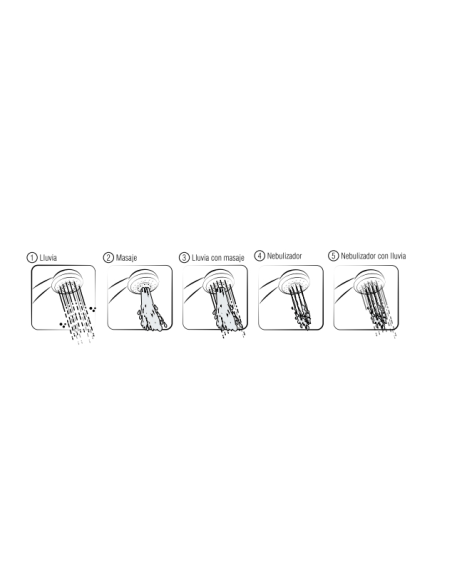 1 Lluvia

2 Masaje

3 Lluvia con masaje

4 Nebulizador

5 Nebulizador con lluvia