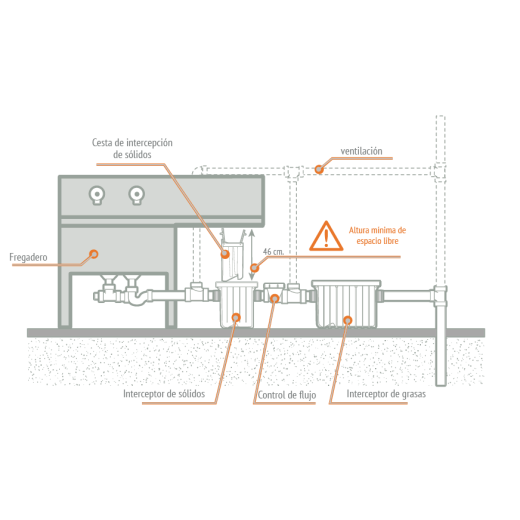 Cesta de intercepción de sólidos

ventilación

Altura mínima de espacio libre

46 cm.

Fregadero

Interceptor de sólidos

Control de flujo

Interceptor de grasas